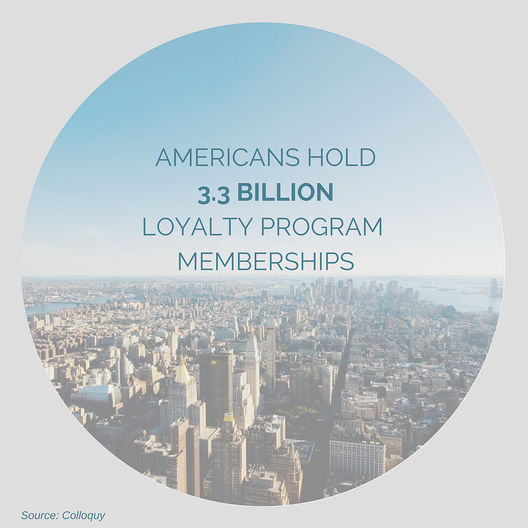 AMERICANS HOLD
3.3 BILLION
LOYALTY PROGRAM
MEMBERSHIPS

Source: Colloquy