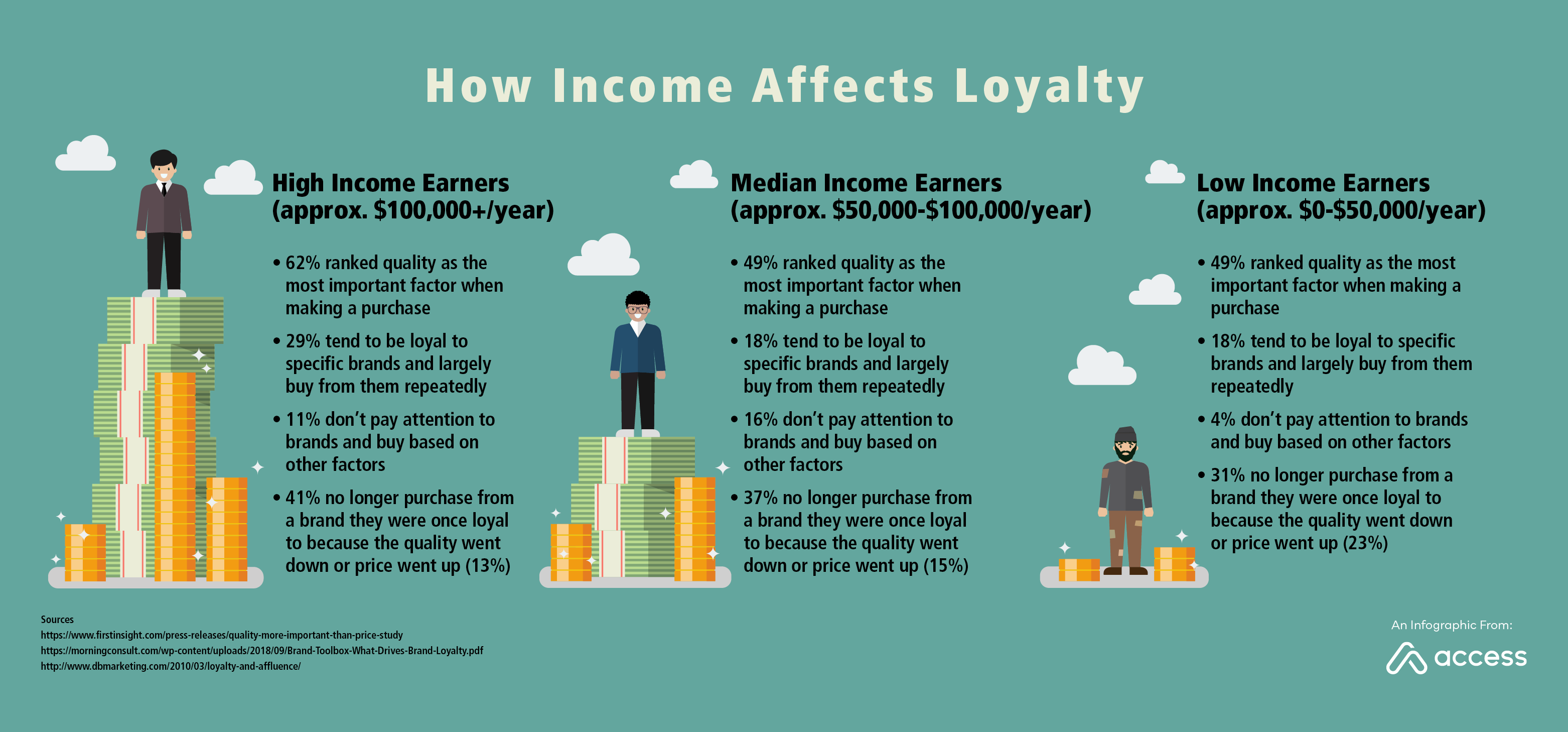 How Income Affects Loyalty

High Income Earners (approx. \$100,000+/year)

• 62% ranked quality as the most important factor when making a purchase
• 29% tend to be loyal to specific brands and largely buy from them repeatedly
• 11% don't pay attention to brands and buy based on other factors
• 41% no longer purchase from a brand they were once loyal to because the quality went down or price went up (13%)

Median Income Earners (approx. \$50,000-\$100,000/year)

• 49% ranked quality as the most important factor when making a purchase
• 18% tend to be loyal to specific brands and largely buy from them repeatedly
• 16% don't pay attention to brands and buy based on other factors
• 37% no longer purchase from a brand they were once loyal to because the quality went down or price went up (15%)

Low Income Earners (approx. \$0-\$50,000/year)

• 49% ranked quality as the most important factor when making a purchase
• 18% tend to be loyal to specific brands and largely buy from them repeatedly
• 4% don't pay attention to brands and buy based on other factors
• 31% no longer purchase from a brand they were once loyal to because the quality went down or price went up (23%)

Sources
https://www.firstinsight.com/press-releases/quality-more-important-than-price-study
https://morningconsult.com/wp-content/uploads/2018/09/Brand-Toolbox-What-Drives-Brand-Loyalty.pdf
http://www.dbmarketing.com/2010/03/loyalty-and-affluence/

An Infographic From:
access