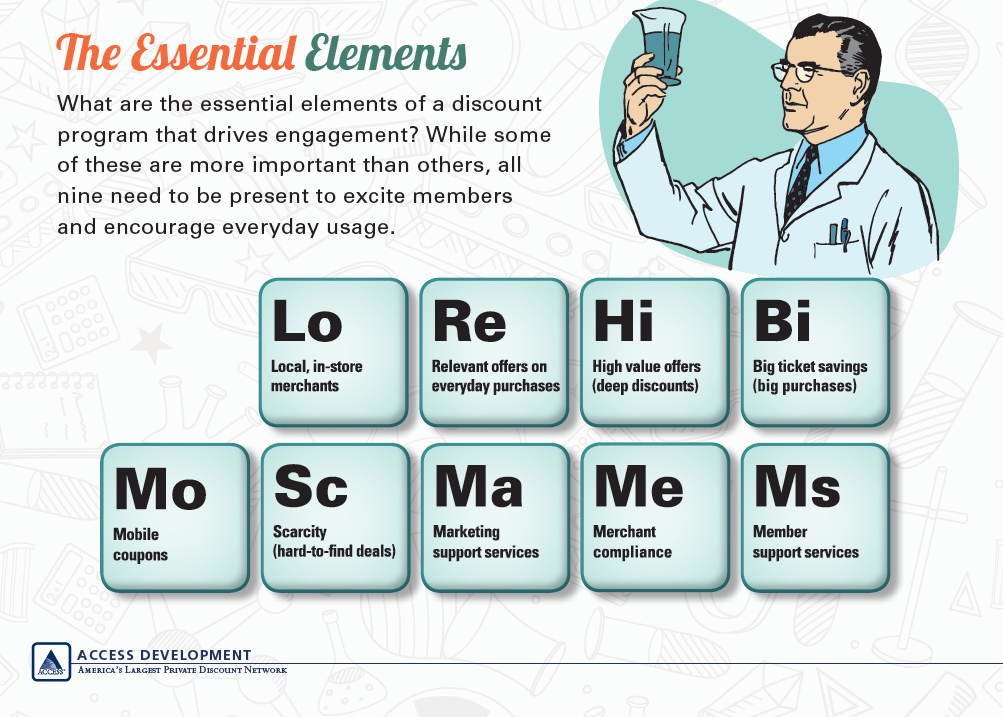 The Essential Elements

What are the essential elements of a discount program that drives engagement? While some of these are more important than others, all nine need to be present to excite members and encourage everyday usage.

Lo
Local, in-store merchants

Re
Relevant offers on everyday purchases

Hi
High value offers (deep discounts)

Bi
Big ticket savings (big purchases)

Mo
Mobile coupons

Sc
Scarcity (hard-to-find deals)

Ma
Marketing support services

Me
Merchant compliance

Ms
Member support services

ACCESS
ACCESS DEVELOPMENT
America's Largest Private Discount Network